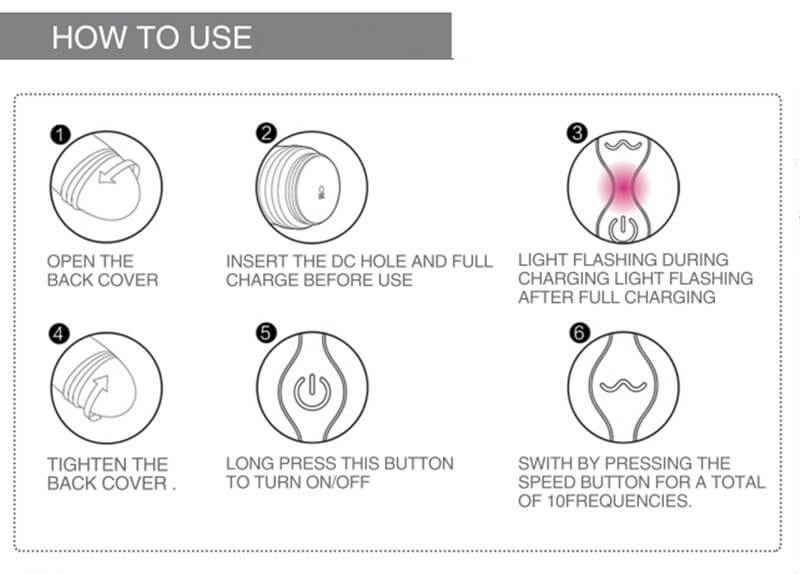 HOW TO USE

1

OPEN THE BACK COVER

2

INSERT THE DC HOLE AND FULL CHARGE BEFORE USE

3

LIGHT FLASHING DURING CHARGING LIGHT FLASHING AFTER FULL CHARGING

4

TIGHTEN THE BACK COVER .

5

LONG PRESS THIS BUTTON TO TURN ON/OFF

6

SWITH BY PRESSING THE SPEED BUTTON FOR A TOTAL OF 10FREQUENCIES.