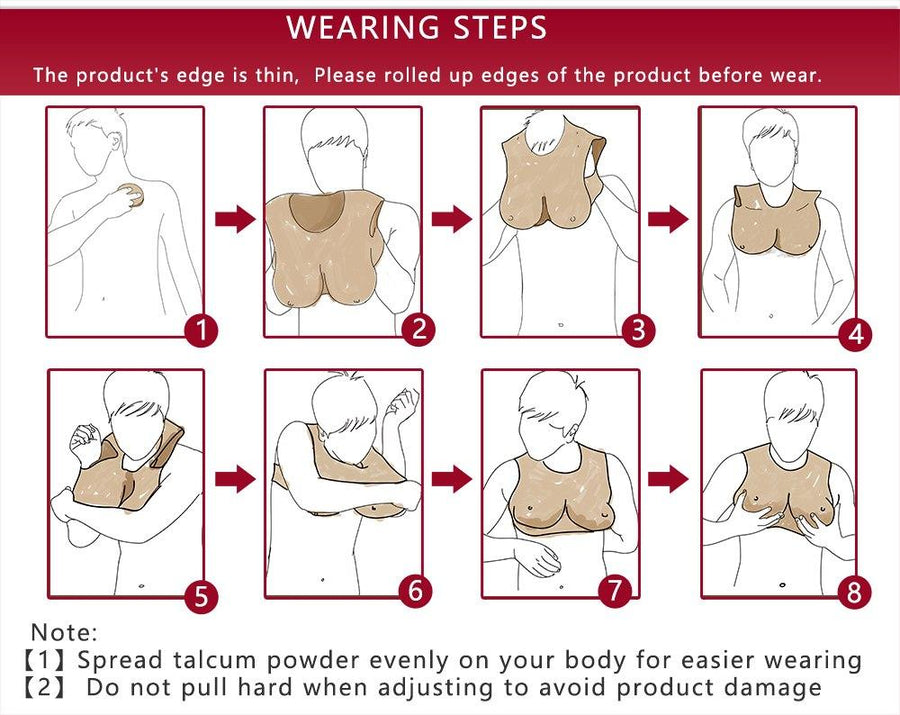 WEARING STEPS

The product's edge is thin, Please rolled up edges of the product before wear.

1

2

3

4

5

6

7

8

Note:
【1】Spread talcum powder evenly on your body for easier wearing
【2】 Do not pull hard when adjusting to avoid product damage