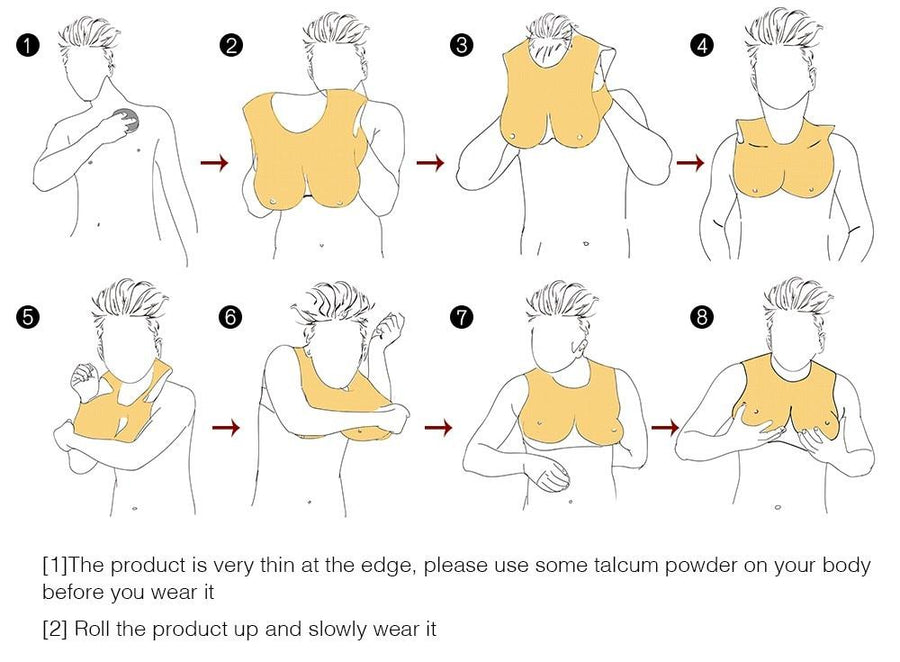 1
2
3
4
5
6
7
8

[1]The product is very thin at the edge, please use some talcum powder on your body before you wear it

[2] Roll the product up and slowly wear it