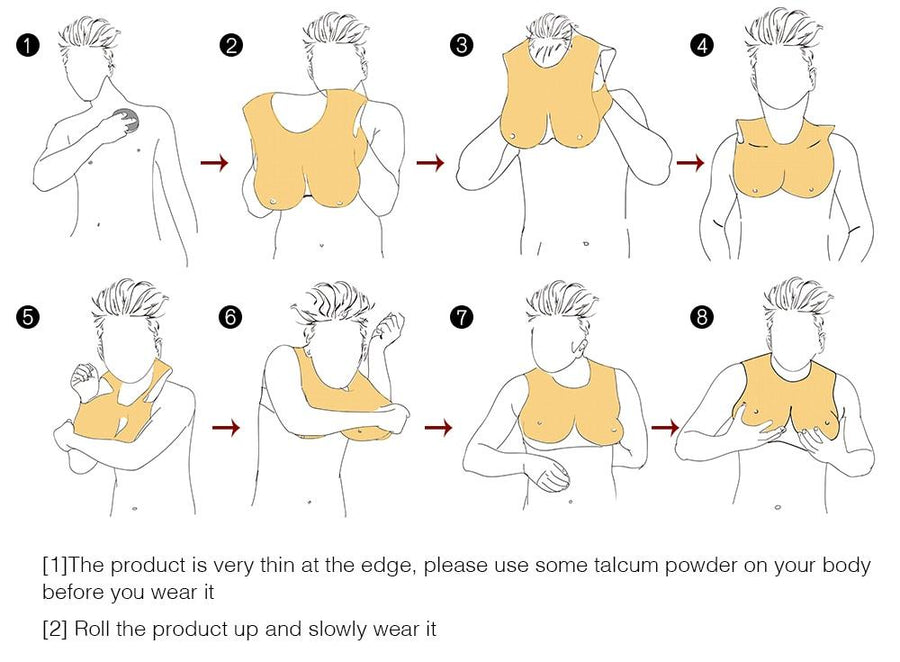 1
2
3
4
5
6
7
8

[1]The product is very thin at the edge, please use some talcum powder on your body before you wear it

[2] Roll the product up and slowly wear it